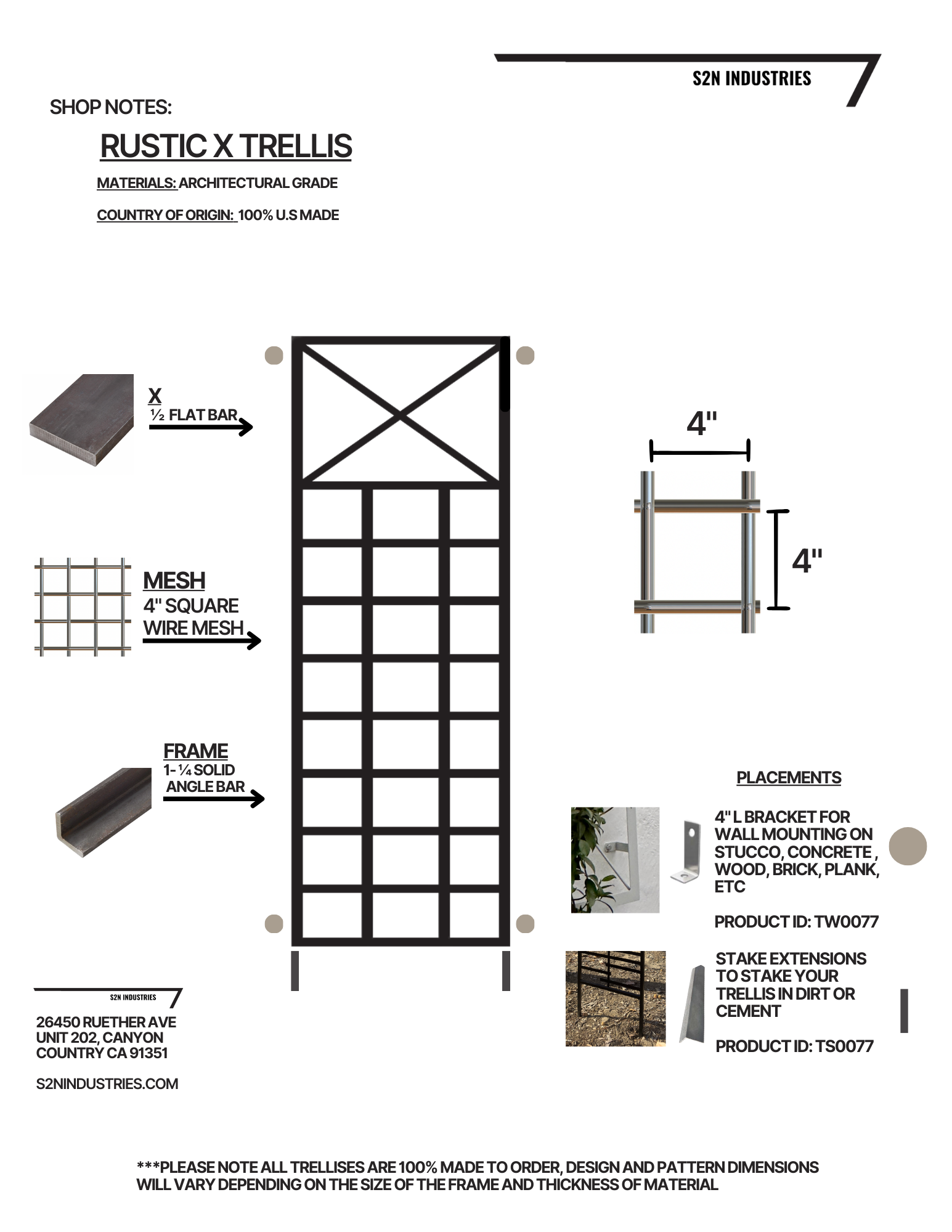 S2N INDUSTRIES

SHOP NOTES:

RUSTIC X TRELLIS

MATERIALS: ARCHITECTURAL GRADE

COUNTRY OF ORIGIN: 100% U.S MADE

X
½ FLAT BAR

MESH
4" SQUARE WIRE MESH

FRAME
1- ¼ SOLID ANGLE BAR

4"

4"

PLACEMENTS

4" L BRACKET FOR WALL MOUNTING ON STUCCO, CONCRETE , WOOD, BRICK, PLANK, ETC

PRODUCT ID: TW0077

STAKE EXTENSIONS TO STAKE YOUR TRELLIS IN DIRT OR CEMENT

PRODUCT ID: TS0077

S2N INDUSTRIES

26450 RUETHER AVE UNIT 202, CANYON COUNTRY CA 91351

S2NINDUSTRIES.COM

***PLEASE NOTE ALL TRELLISES ARE 100% MADE TO ORDER, DESIGN AND PATTERN DIMENSIONS WILL VARY DEPENDING ON THE SIZE OF THE FRAME AND THICKNESS OF MATERIAL