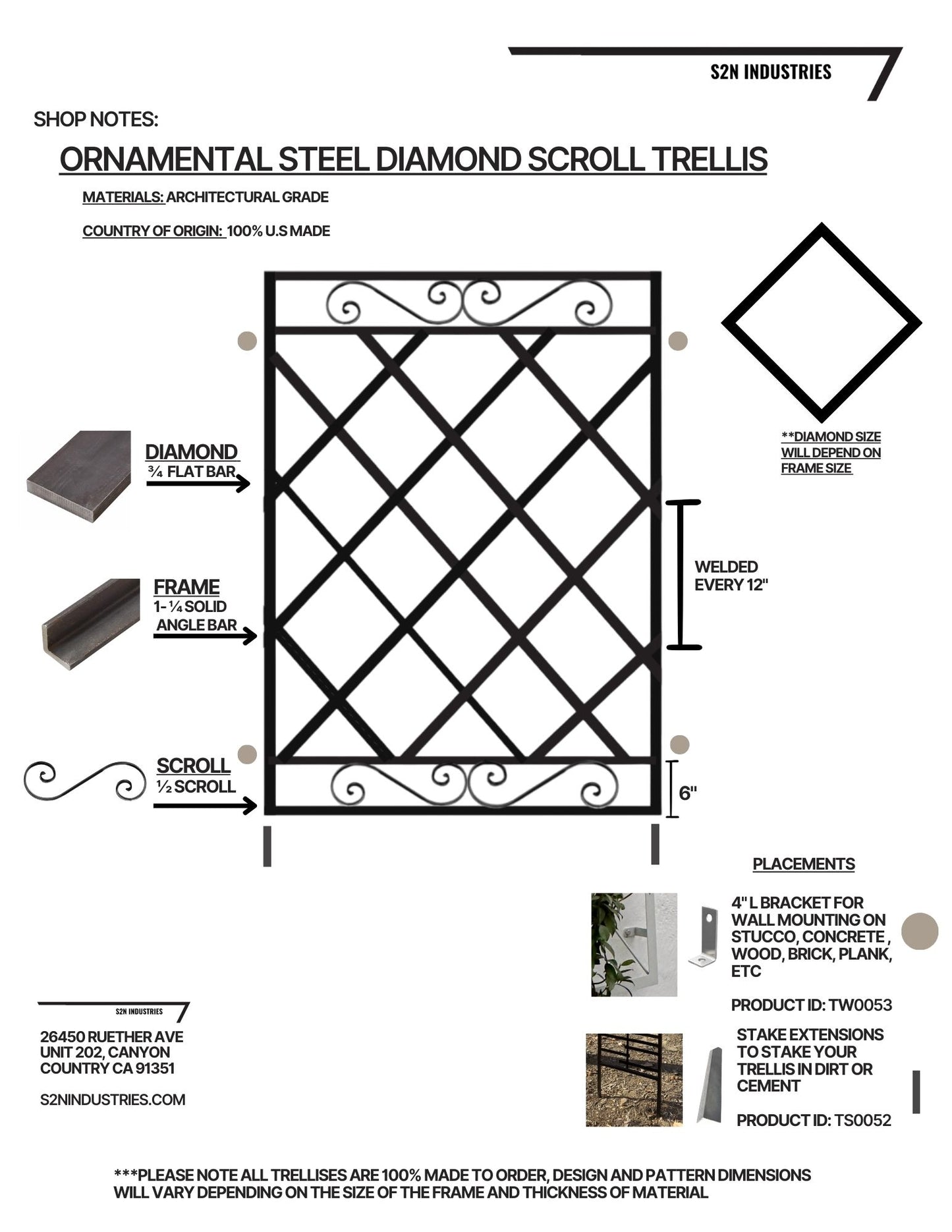 S2N INDUSTRIES

SHOP NOTES:

ORNAMENTAL STEEL DIAMOND SCROLL TRELLIS

MATERIALS: ARCHITECTURAL GRADE

COUNTRY OF ORIGIN: 100% U.S MADE

DIAMOND
¾ FLAT BAR

FRAME
1-¼ SOLID ANGLE BAR

SCROLL
½ SCROLL

**DIAMOND SIZE WILL DEPEND ON FRAME SIZE

WELDED EVERY 12"

6"

PLACEMENTS

4" L BRACKET FOR WALL MOUNTING ON STUCCO, CONCRETE , WOOD, BRICK, PLANK, ETC

PRODUCT ID: TW0053

STAKE EXTENSIONS TO STAKE YOUR TRELLIS IN DIRT OR CEMENT

PRODUCT ID: TS0052

S2N INDUSTRIES

26450 RUETHER AVE UNIT 202, CANYON COUNTRY CA 91351

S2NINDUSTRIES.COM

***PLEASE NOTE ALL TRELLISES ARE 100% MADE TO ORDER, DESIGN AND PATTERN DIMENSIONS WILL VARY DEPENDING ON THE SIZE OF THE FRAME AND THICKNESS OF MATERIAL