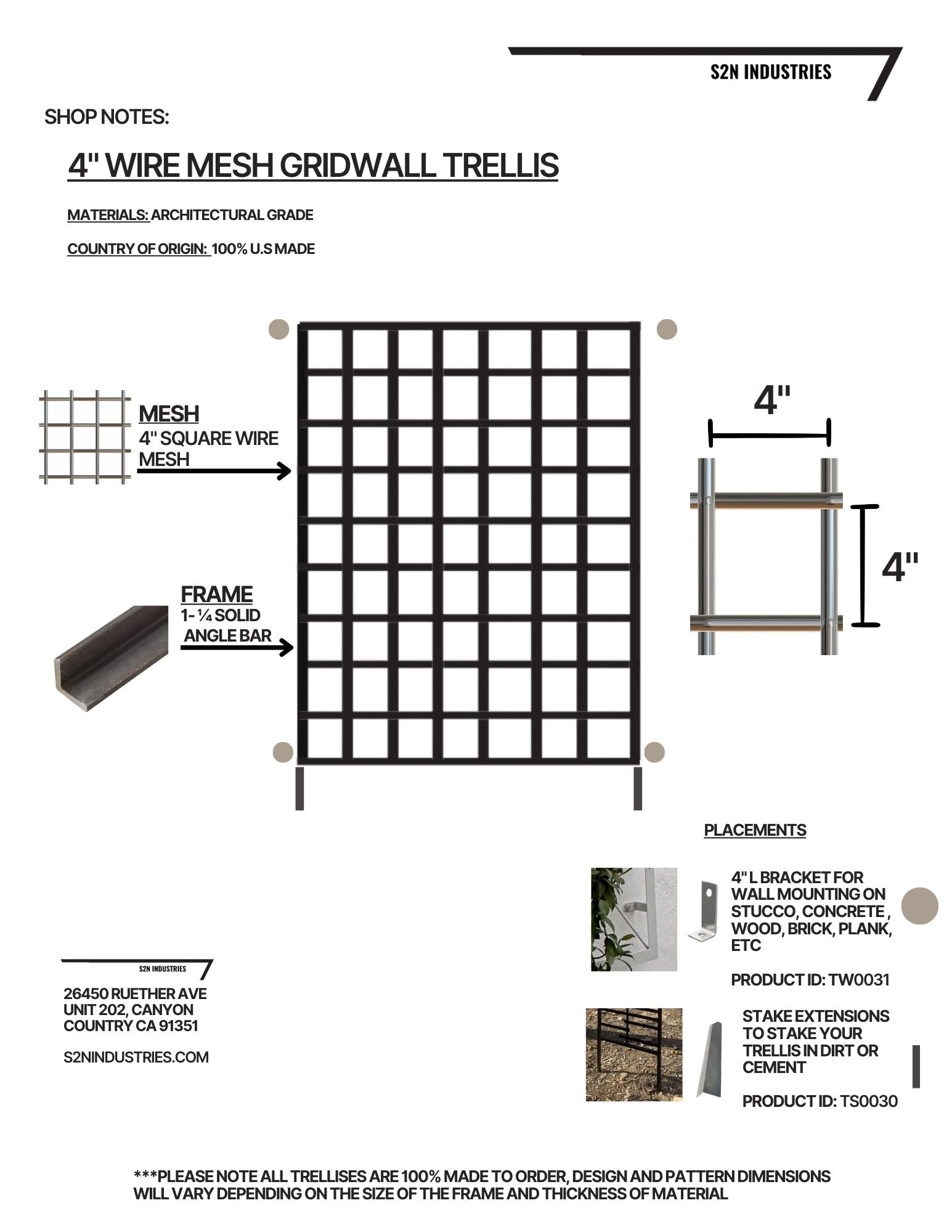 S2N INDUSTRIES

SHOP NOTES:

4" WIRE MESH GRIDWALL TRELLIS

MATERIALS: ARCHITECTURAL GRADE

COUNTRY OF ORIGIN: 100% U.S MADE

MESH
4" SQUARE WIRE MESH

FRAME
1- ¼ SOLID ANGLE BAR

4"

4"

PLACEMENTS

4" L BRACKET FOR WALL MOUNTING ON STUCCO, CONCRETE , WOOD, BRICK, PLANK, ETC

PRODUCT ID: TW0031

STAKE EXTENSIONS TO STAKE YOUR TRELLIS IN DIRT OR CEMENT

PRODUCT ID: TS0030

S2N INDUSTRIES

26450 RUETHER AVE UNIT 202, CANYON COUNTRY CA 91351

S2NINDUSTRIES.COM

***PLEASE NOTE ALL TRELLISES ARE 100% MADE TO ORDER, DESIGN AND PATTERN DIMENSIONS WILL VARY DEPENDING ON THE SIZE OF THE FRAME AND THICKNESS OF MATERIAL