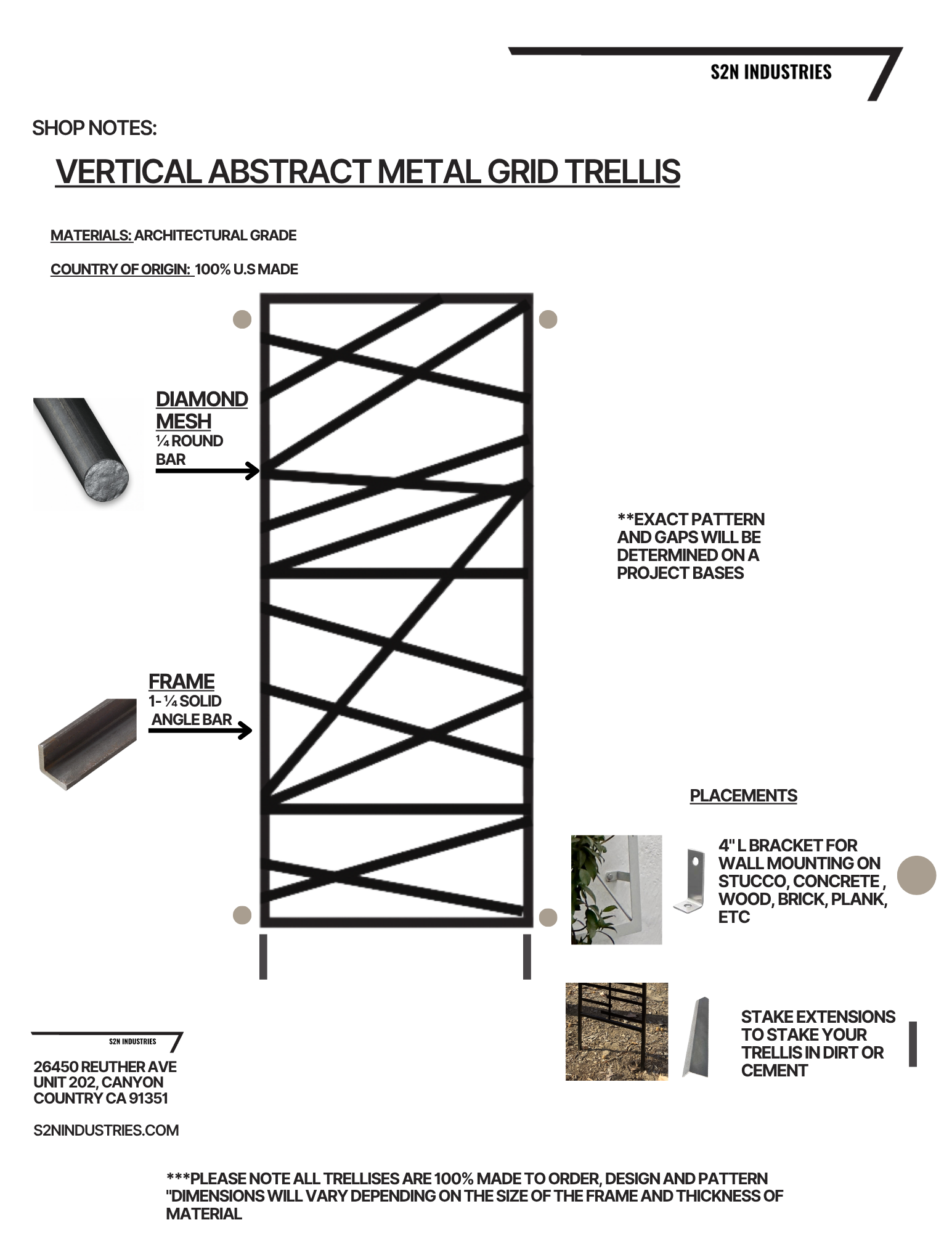 S2N INDUSTRIES

SHOP NOTES:

VERTICAL ABSTRACT METAL GRID TRELLIS

MATERIALS: ARCHITECTURAL GRADE

COUNTRY OF ORIGIN: 100% U.S MADE

DIAMOND MESH
¼ ROUND BAR

**EXACT PATTERN AND GAPS WILL BE DETERMINED ON A PROJECT BASES

FRAME
1- ¼ SOLID ANGLE BAR

PLACEMENTS

4" L BRACKET FOR WALL MOUNTING ON STUCCO, CONCRETE , WOOD, BRICK, PLANK, ETC

STAKE EXTENSIONS TO STAKE YOUR TRELLIS IN DIRT OR CEMENT

S2N INDUSTRIES

26450 REUTHER AVE UNIT 202, CANYON COUNTRY CA 91351

S2NINDUSTRIES.COM

***PLEASE NOTE ALL TRELLISES ARE 100% MADE TO ORDER, DESIGN AND PATTERN "DIMENSIONS WILL VARY DEPENDING ON THE SIZE OF THE FRAME AND THICKNESS OF MATERIAL