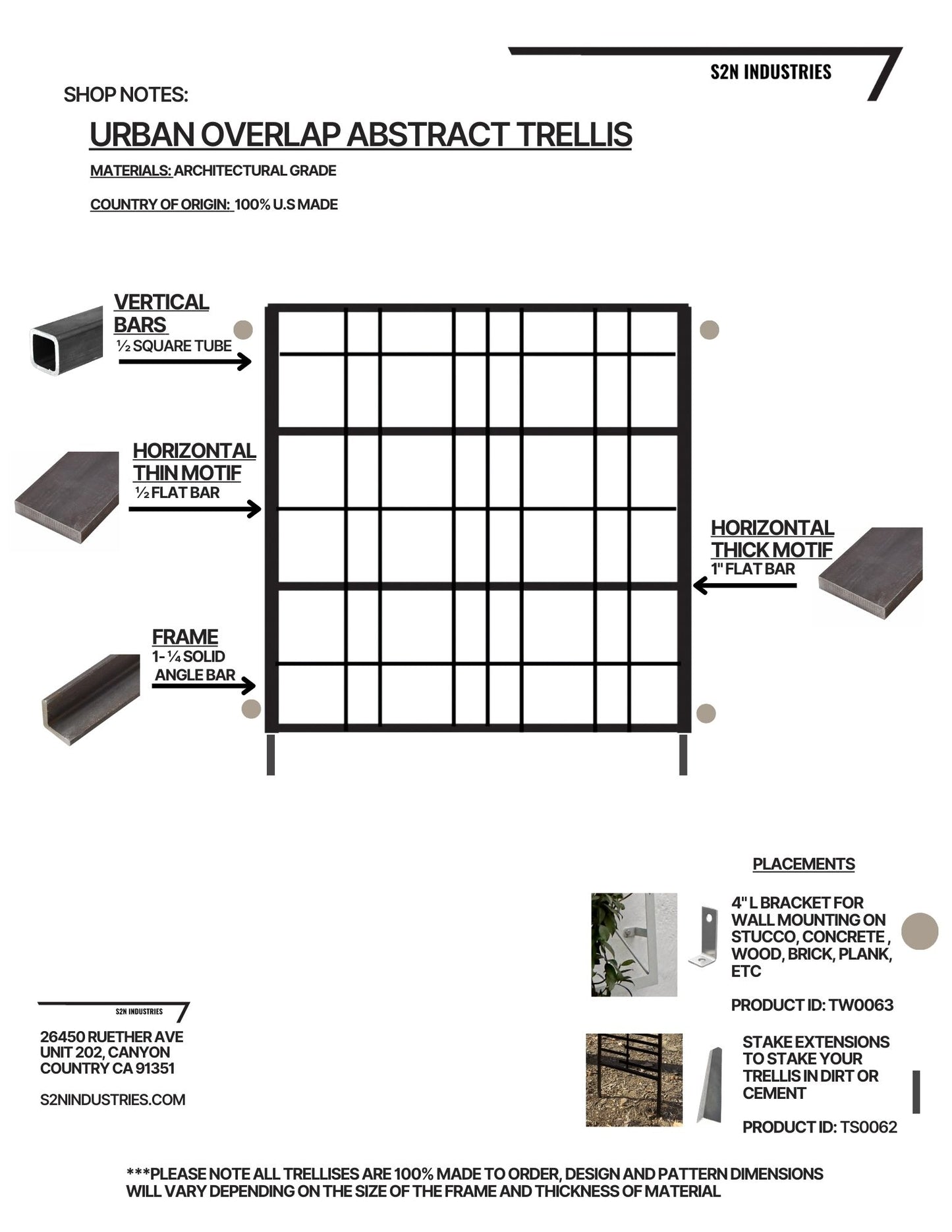 S2N INDUSTRIES

SHOP NOTES:

URBAN OVERLAP ABSTRACT TRELLIS

MATERIALS: ARCHITECTURAL GRADE

COUNTRY OF ORIGIN: 100% U.S MADE

VERTICAL BARS
½ SQUARE TUBE

HORIZONTAL THIN MOTIF
½ FLAT BAR

FRAME
1- ¼ SOLID ANGLE BAR

HORIZONTAL THICK MOTIF
1" FLAT BAR

PLACEMENTS

4" L BRACKET FOR WALL MOUNTING ON STUCCO, CONCRETE , WOOD, BRICK, PLANK, ETC

PRODUCT ID: TW0063

STAKE EXTENSIONS TO STAKE YOUR TRELLIS IN DIRT OR CEMENT

PRODUCT ID: TS0062

S2N INDUSTRIES

26450 RUETHER AVE UNIT 202, CANYON COUNTRY CA 91351

S2NINDUSTRIES.COM

***PLEASE NOTE ALL TRELLISES ARE 100% MADE TO ORDER, DESIGN AND PATTERN DIMENSIONS WILL VARY DEPENDING ON THE SIZE OF THE FRAME AND THICKNESS OF MATERIAL