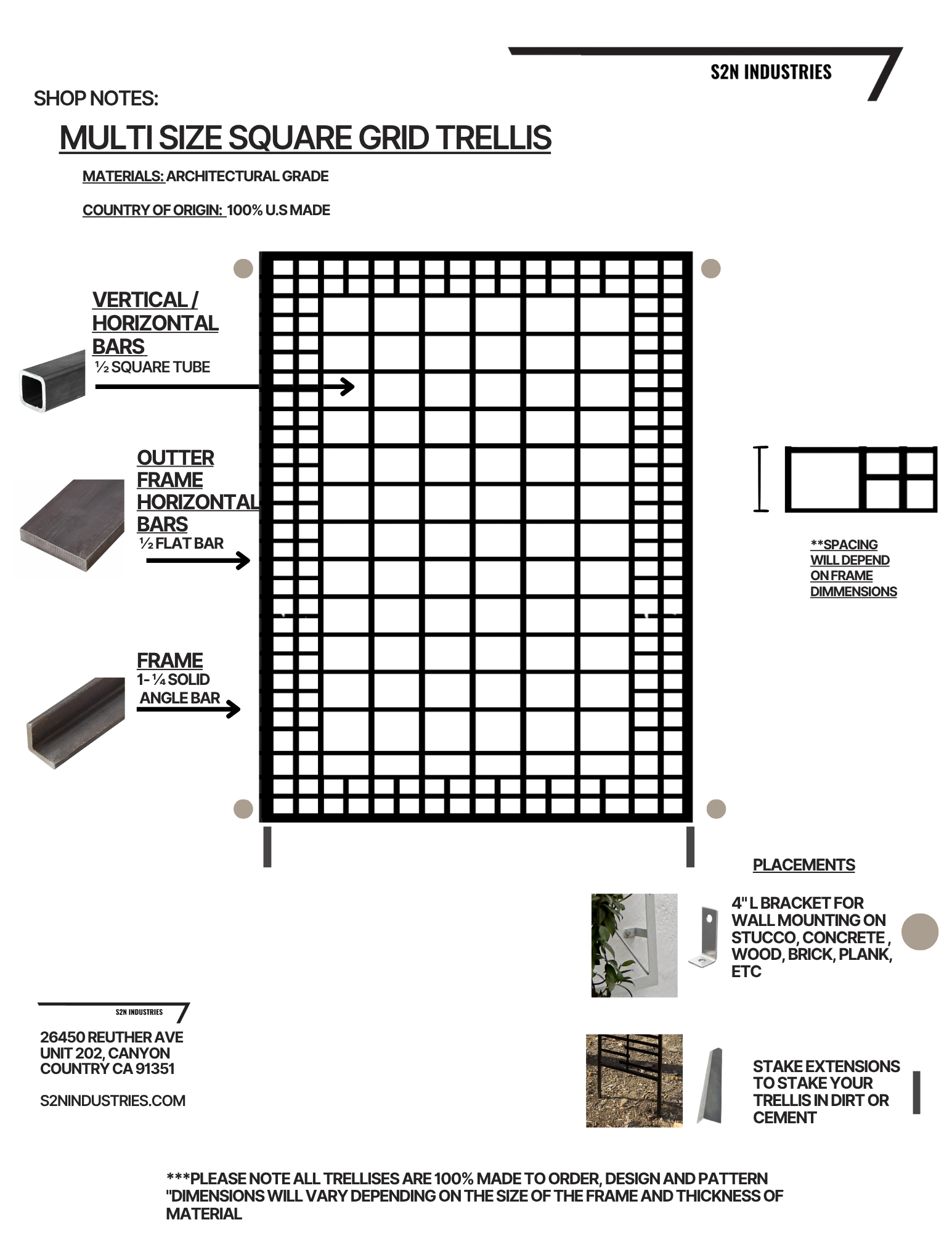 S2N INDUSTRIES

SHOP NOTES:

MULTI SIZE SQUARE GRID TRELLIS

MATERIALS: ARCHITECTURAL GRADE

COUNTRY OF ORIGIN: 100% U.S MADE

VERTICAL / HORIZONTAL BARS
½ SQUARE TUBE

OUTTER FRAME HORIZONTAL BARS
½ FLAT BAR

FRAME
1- ¼ SOLID ANGLE BAR

**SPACING WILL DEPEND ON FRAME DIMMENSIONS

PLACEMENTS

4" L BRACKET FOR WALL MOUNTING ON STUCCO, CONCRETE , WOOD, BRICK, PLANK, ETC

STAKE EXTENSIONS TO STAKE YOUR TRELLIS IN DIRT OR CEMENT

S2N INDUSTRIES

26450 REUTHER AVE UNIT 202, CANYON COUNTRY CA 91351

S2NINDUSTRIES.COM

***PLEASE NOTE ALL TRELLISES ARE 100% MADE TO ORDER, DESIGN AND PATTERN "DIMENSIONS WILL VARY DEPENDING ON THE SIZE OF THE FRAME AND THICKNESS OF MATERIAL