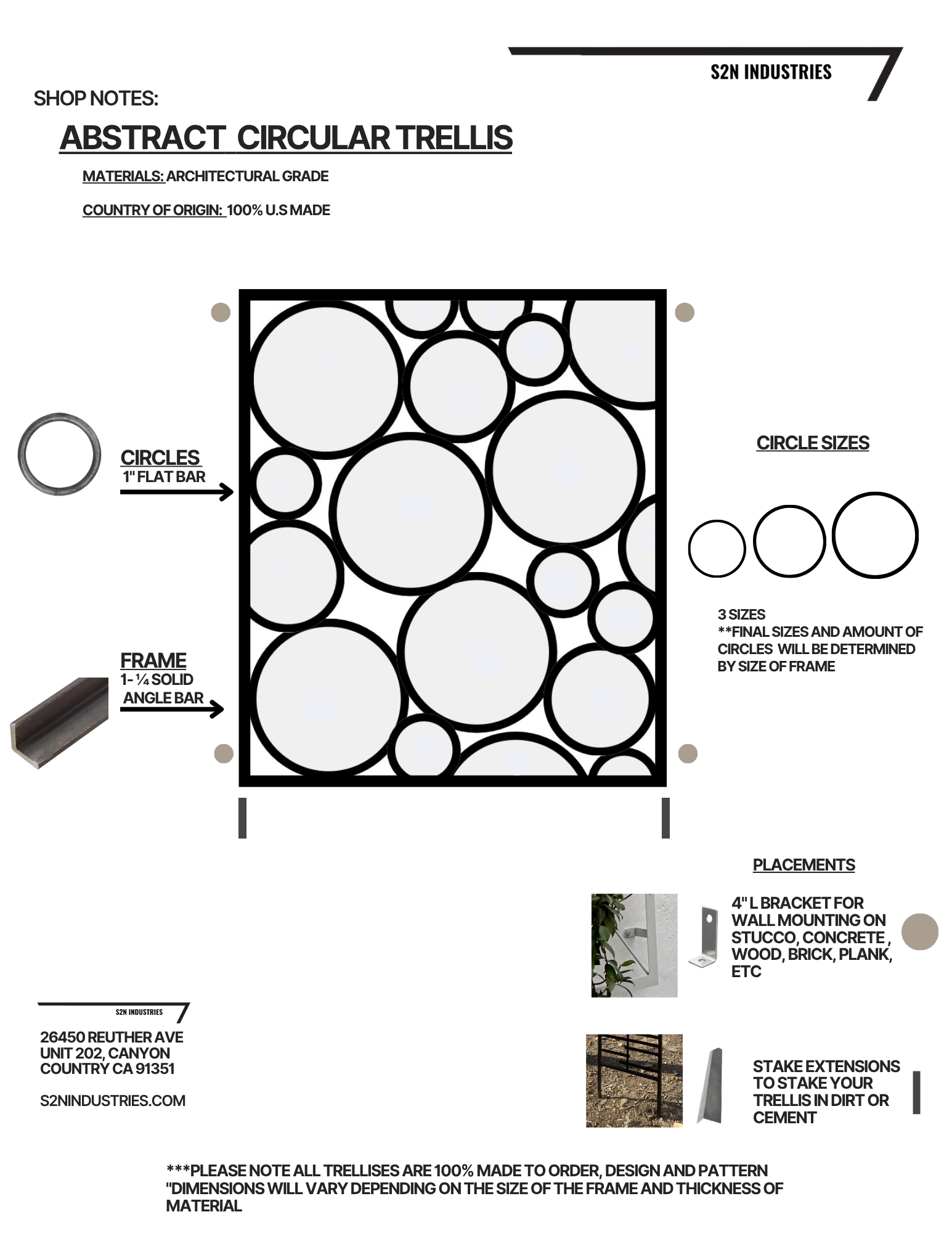 S2N INDUSTRIES

SHOP NOTES:

ABSTRACT CIRCULAR TRELLIS

MATERIALS: ARCHITECTURAL GRADE

COUNTRY OF ORIGIN: 100% U.S MADE

CIRCLES
1" FLAT BAR

FRAME
1- ¼ SOLID ANGLE BAR

CIRCLE SIZES

3 SIZES
**FINAL SIZES AND AMOUNT OF CIRCLES WILL BE DETERMINED BY SIZE OF FRAME

PLACEMENTS

4" L BRACKET FOR WALL MOUNTING ON STUCCO, CONCRETE , WOOD, BRICK, PLANK, ETC

STAKE EXTENSIONS TO STAKE YOUR TRELLIS IN DIRT OR CEMENT

S2N INDUSTRIES

26450 REUTHER AVE
UNIT 202, CANYON COUNTRY CA 91351

S2NINDUSTRIES.COM

***PLEASE NOTE ALL TRELLISES ARE 100% MADE TO ORDER, DESIGN AND PATTERN "DIMENSIONS WILL VARY DEPENDING ON THE SIZE OF THE FRAME AND THICKNESS OF MATERIAL