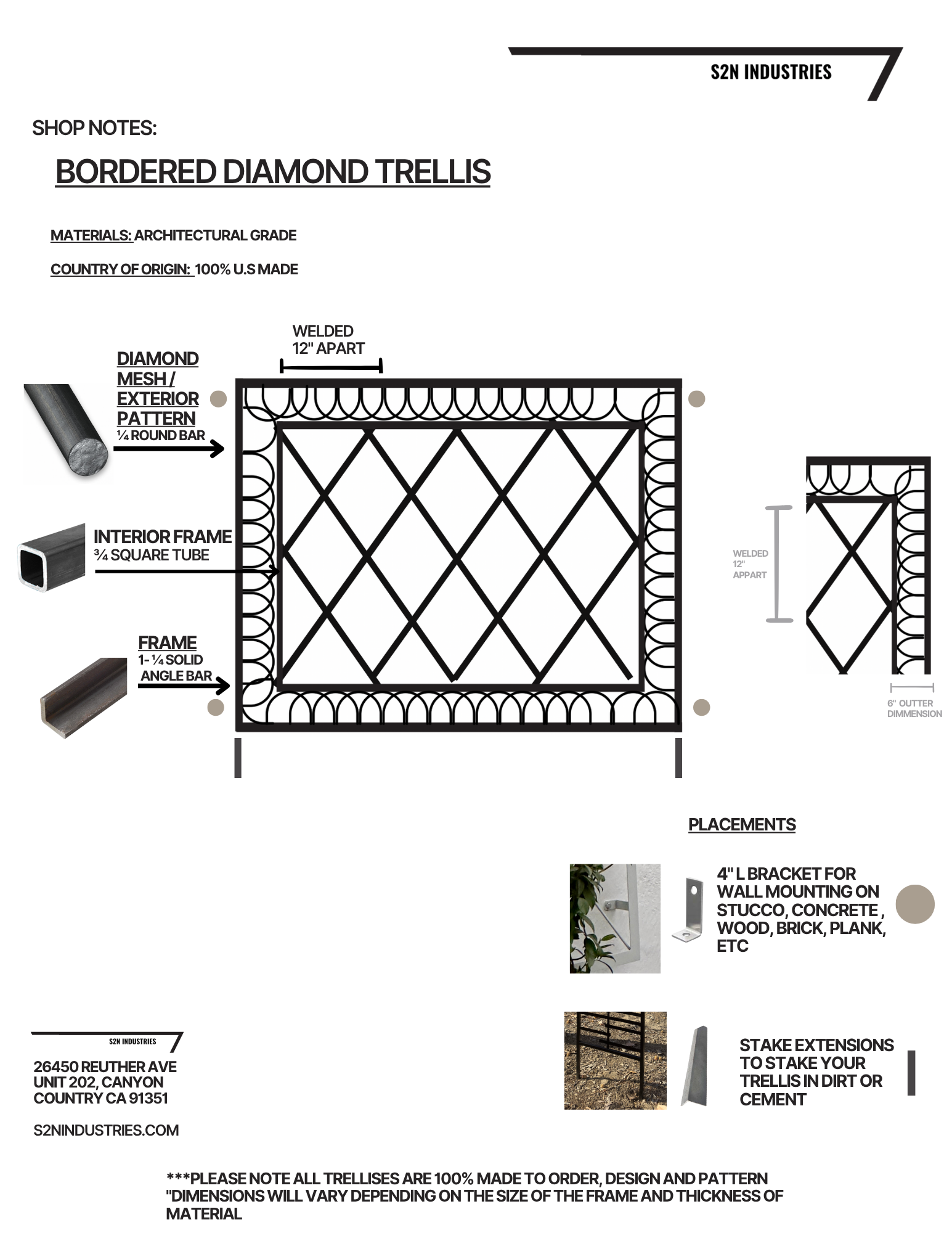 S2N INDUSTRIES

SHOP NOTES:

BORDERED DIAMOND TRELLIS

MATERIALS: ARCHITECTURAL GRADE

COUNTRY OF ORIGIN: 100% U.S MADE

WELDED
12" APART

DIAMOND MESH / EXTERIOR PATTERN
¼ ROUND BAR

INTERIOR FRAME
¾ SQUARE TUBE

FRAME
1- ¼ SOLID ANGLE BAR

WELDED
12"
APPART

6" OUTTER DIMMENSION

PLACEMENTS

4" L BRACKET FOR WALL MOUNTING ON STUCCO, CONCRETE , WOOD, BRICK, PLANK, ETC

STAKE EXTENSIONS TO STAKE YOUR TRELLIS IN DIRT OR CEMENT

S2N INDUSTRIES

26450 REUTHER AVE
UNIT 202, CANYON
COUNTRY CA 91351

S2NINDUSTRIES.COM

***PLEASE NOTE ALL TRELLISES ARE 100% MADE TO ORDER, DESIGN AND PATTERN "DIMENSIONS WILL VARY DEPENDING ON THE SIZE OF THE FRAME AND THICKNESS OF MATERIAL