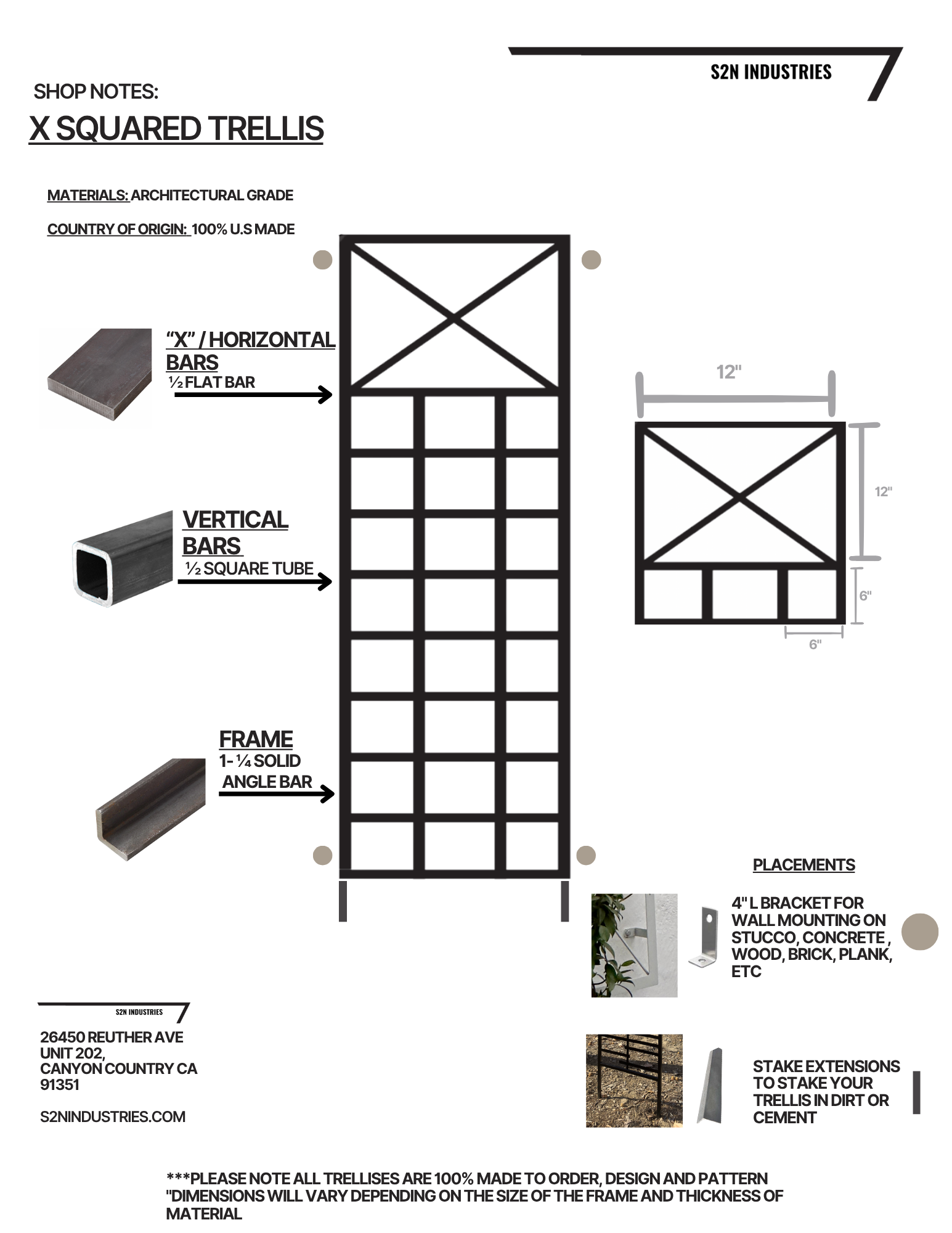 S2N INDUSTRIES

SHOP NOTES:

X SQUARED TRELLIS

MATERIALS: ARCHITECTURAL GRADE

COUNTRY OF ORIGIN: 100% U.S MADE

“X” / HORIZONTAL BARS
½ FLAT BAR

VERTICAL BARS
½ SQUARE TUBE

FRAME
1- ¼ SOLID ANGLE BAR

12"

12"

6"

6"

PLACEMENTS

4" L BRACKET FOR WALL MOUNTING ON STUCCO, CONCRETE , WOOD, BRICK, PLANK, ETC

STAKE EXTENSIONS TO STAKE YOUR TRELLIS IN DIRT OR CEMENT

S2N INDUSTRIES

26450 REUTHER AVE
UNIT 202,
CANYON COUNTRY CA
91351

S2NINDUSTRIES.COM

***PLEASE NOTE ALL TRELLISES ARE 100% MADE TO ORDER, DESIGN AND PATTERN "DIMENSIONS WILL VARY DEPENDING ON THE SIZE OF THE FRAME AND THICKNESS OF MATERIAL