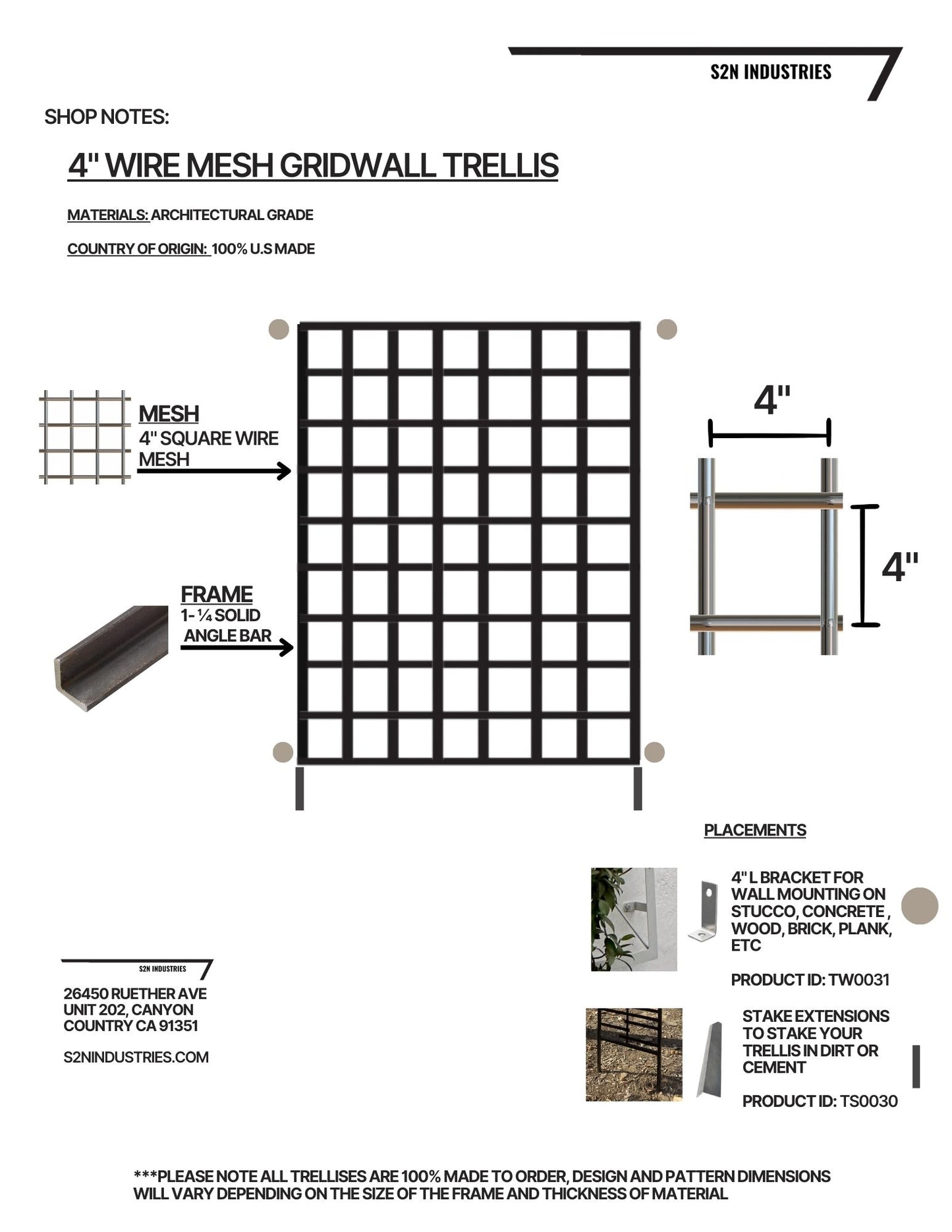 S2N INDUSTRIES

SHOP NOTES:

4" WIRE MESH GRIDWALL TRELLIS

MATERIALS: ARCHITECTURAL GRADE

COUNTRY OF ORIGIN: 100% U.S MADE

MESH
4" SQUARE WIRE MESH

FRAME
1-¼ SOLID ANGLE BAR

4"

4"

PLACEMENTS

4" L BRACKET FOR WALL MOUNTING ON STUCCO, CONCRETE , WOOD, BRICK, PLANK, ETC

PRODUCT ID: TW0031

STAKE EXTENSIONS TO STAKE YOUR TRELLIS IN DIRT OR CEMENT

PRODUCT ID: TS0030

S2N INDUSTRIES

26450 RUETHER AVE UNIT 202, CANYON COUNTRY CA 91351

S2NINDUSTRIES.COM

***PLEASE NOTE ALL TRELLISES ARE 100% MADE TO ORDER, DESIGN AND PATTERN DIMENSIONS WILL VARY DEPENDING ON THE SIZE OF THE FRAME AND THICKNESS OF MATERIAL