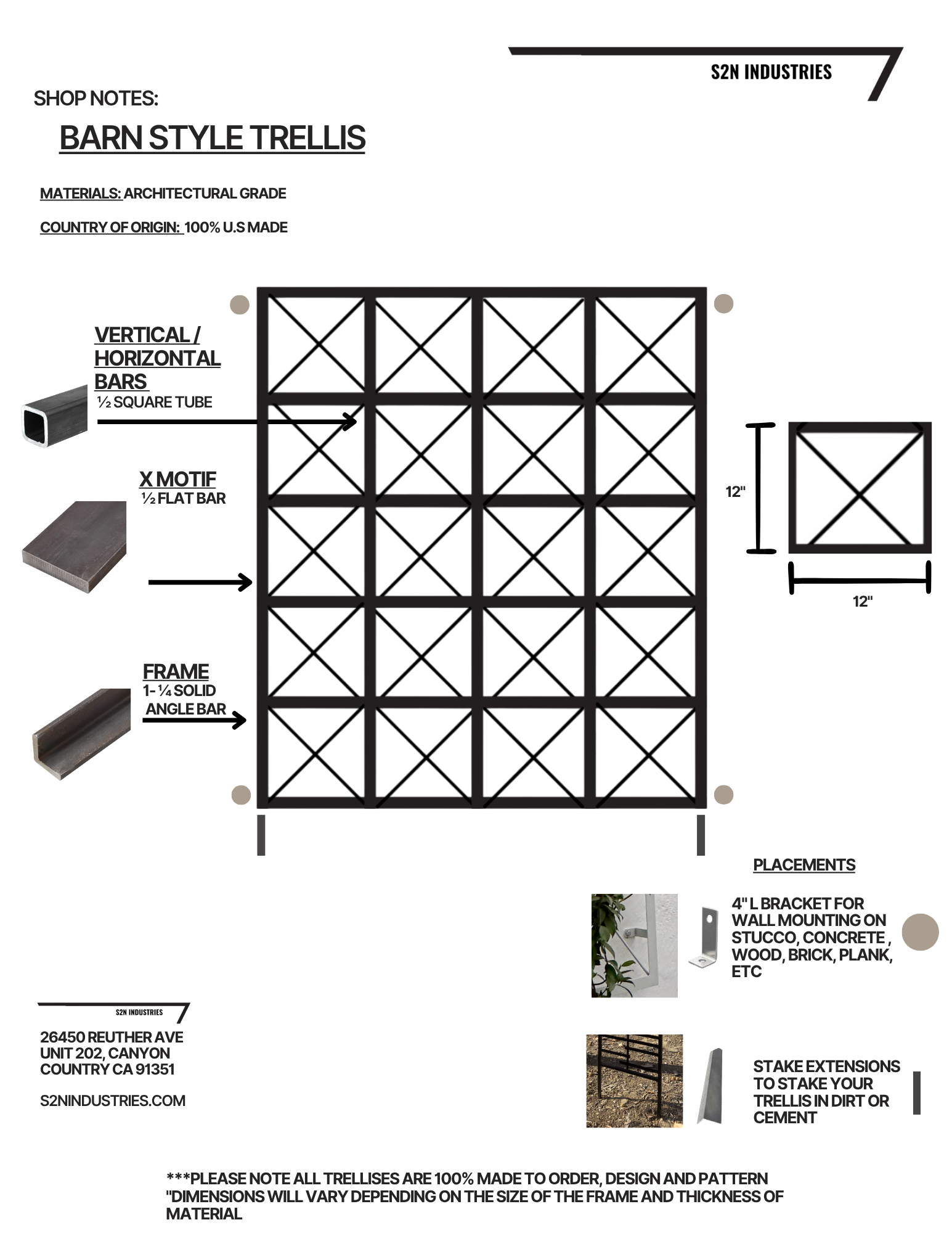 S2N INDUSTRIES

SHOP NOTES:

BARN STYLE TRELLIS

MATERIALS: ARCHITECTURAL GRADE

COUNTRY OF ORIGIN: 100% U.S MADE

VERTICAL / HORIZONTAL BARS
½ SQUARE TUBE

X MOTIF
½ FLAT BAR

FRAME
1- ¼ SOLID ANGLE BAR

12"

12"

PLACEMENTS

4" L BRACKET FOR WALL MOUNTING ON STUCCO, CONCRETE , WOOD, BRICK, PLANK, ETC

STAKE EXTENSIONS TO STAKE YOUR TRELLIS IN DIRT OR CEMENT

S2N INDUSTRIES

26450 REUTHER AVE UNIT 202, CANYON COUNTRY CA 91351

S2NINDUSTRIES.COM

***PLEASE NOTE ALL TRELLISES ARE 100% MADE TO ORDER, DESIGN AND PATTERN "DIMENSIONS WILL VARY DEPENDING ON THE SIZE OF THE FRAME AND THICKNESS OF MATERIAL