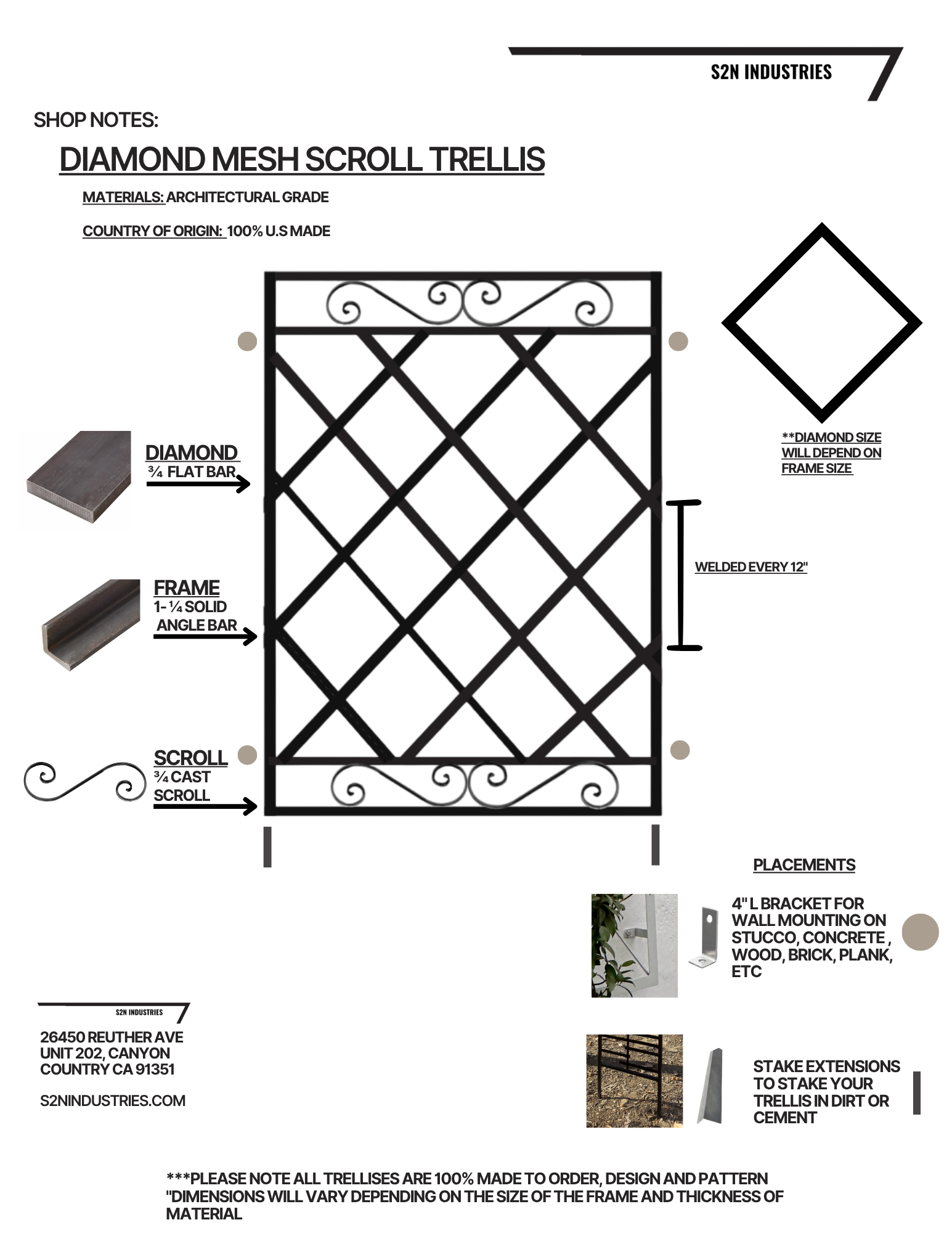 S2N INDUSTRIES

SHOP NOTES:

DIAMOND MESH SCROLL TRELLIS

MATERIALS: ARCHITECTURAL GRADE

COUNTRY OF ORIGIN: 100% U.S MADE

DIAMOND
¾ FLAT BAR

FRAME
1- ¼ SOLID ANGLE BAR

SCROLL
¾ CAST SCROLL

**DIAMOND SIZE WILL DEPEND ON FRAME SIZE

WELDED EVERY 12"

PLACEMENTS

4" L BRACKET FOR WALL MOUNTING ON STUCCO, CONCRETE , WOOD, BRICK, PLANK, ETC

STAKE EXTENSIONS TO STAKE YOUR TRELLIS IN DIRT OR CEMENT

S2N INDUSTRIES

26450 REUTHER AVE UNIT 202, CANYON COUNTRY CA 91351

S2NINDUSTRIES.COM

***PLEASE NOTE ALL TRELLISES ARE 100% MADE TO ORDER, DESIGN AND PATTERN "DIMENSIONS WILL VARY DEPENDING ON THE SIZE OF THE FRAME AND THICKNESS OF MATERIAL